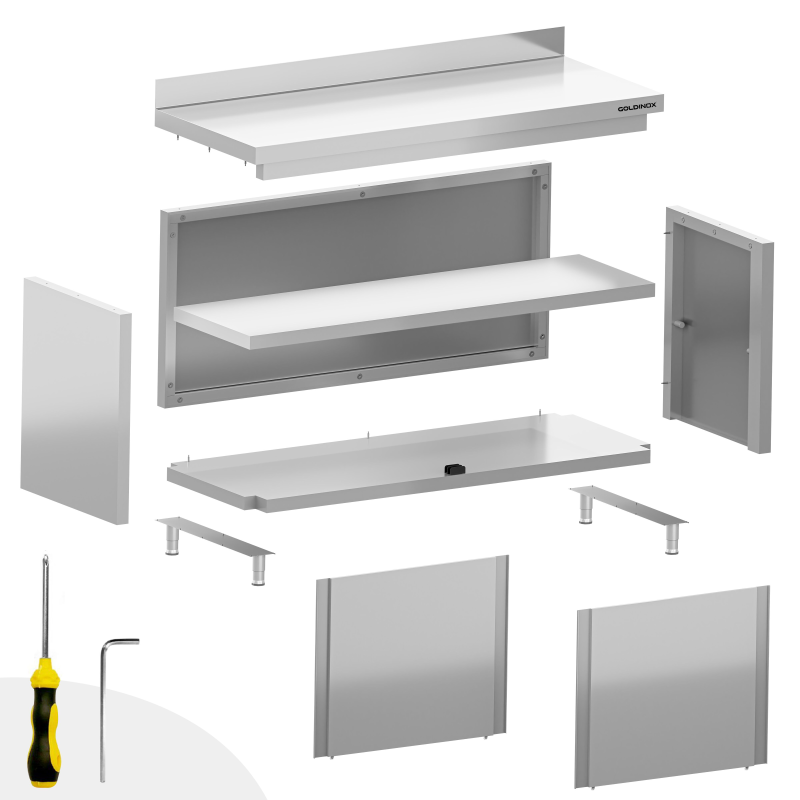 GOLDINOX