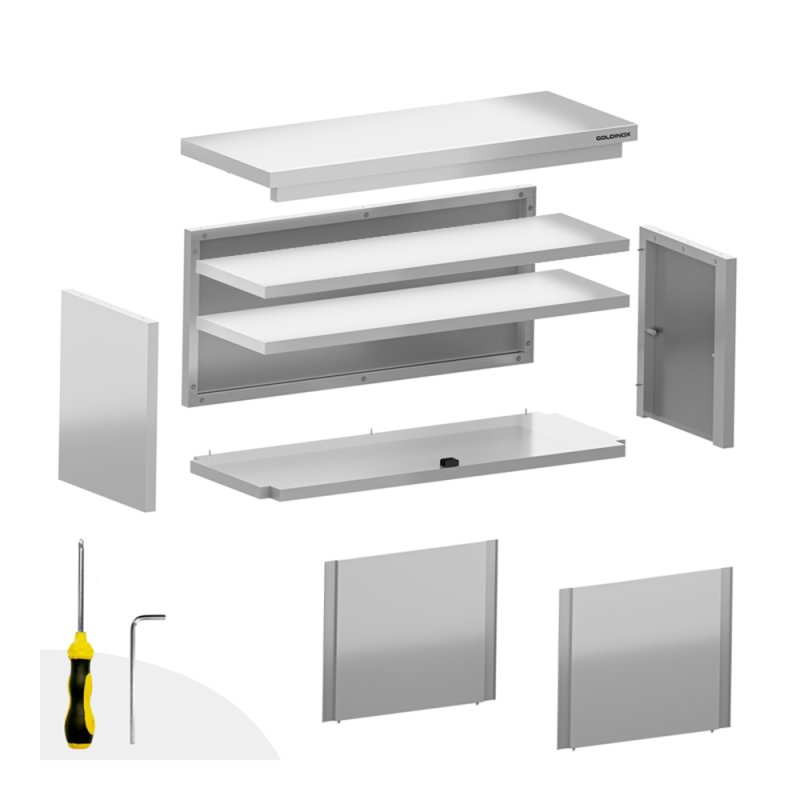 GOLDINOX